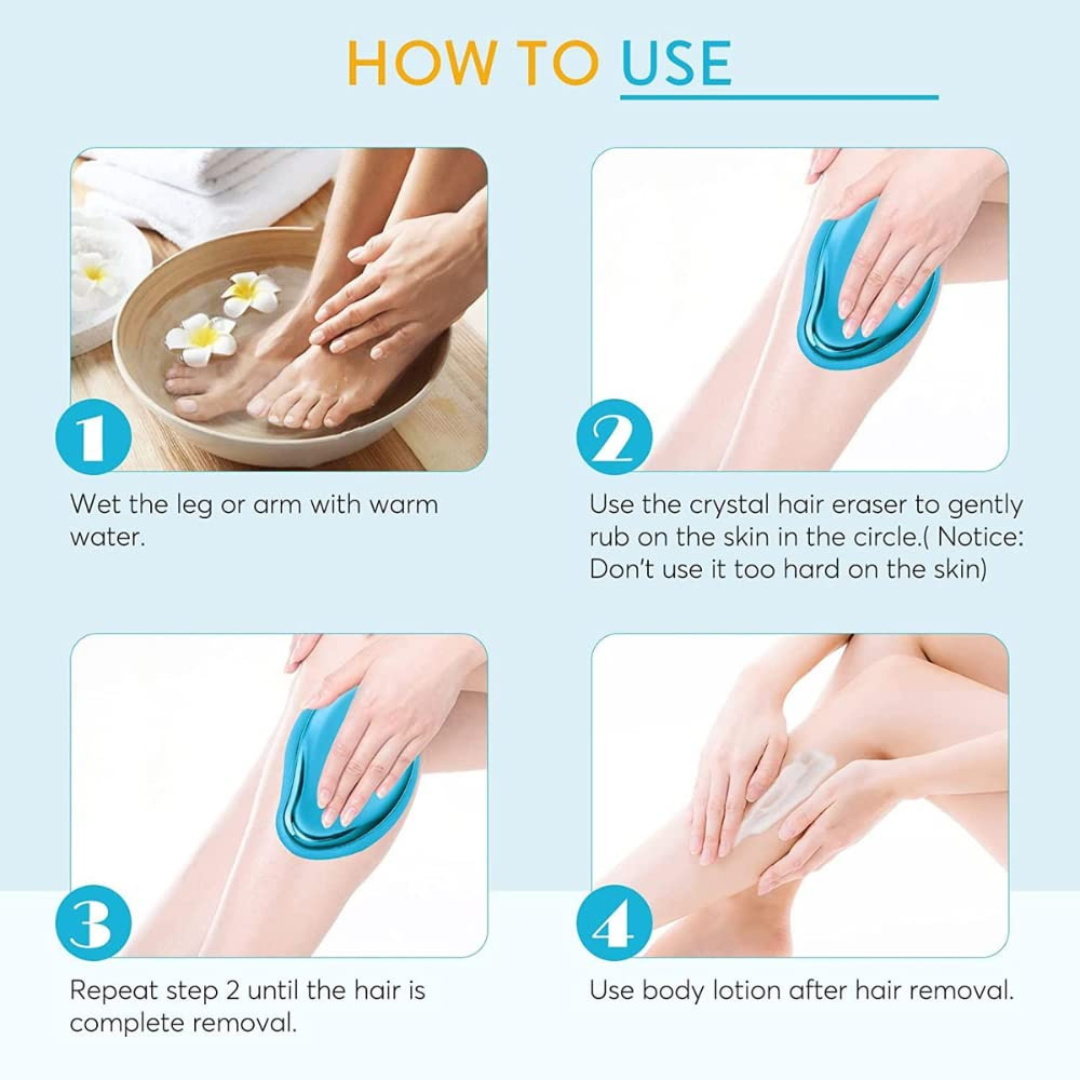 HOW TO USE

1

Wet the leg or arm with warm water.

2

Use the crystal hair eraser to gently rub on the skin in the circle.( Notice: Don't use it too hard on the skin)

3

Repeat step 2 until the hair is complete removal.

4

Use body lotion after hair removal.