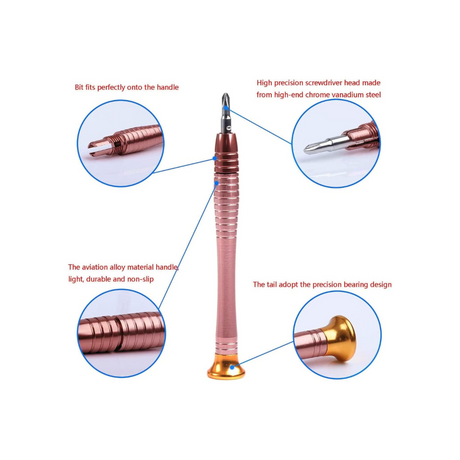 Bit fits perfectly onto the handle

High precision screwdriver head made from high-end chrome vanadium steel

The aviation alloy material handle, light, durable and non-slip

The tail adopt the precision bearing design