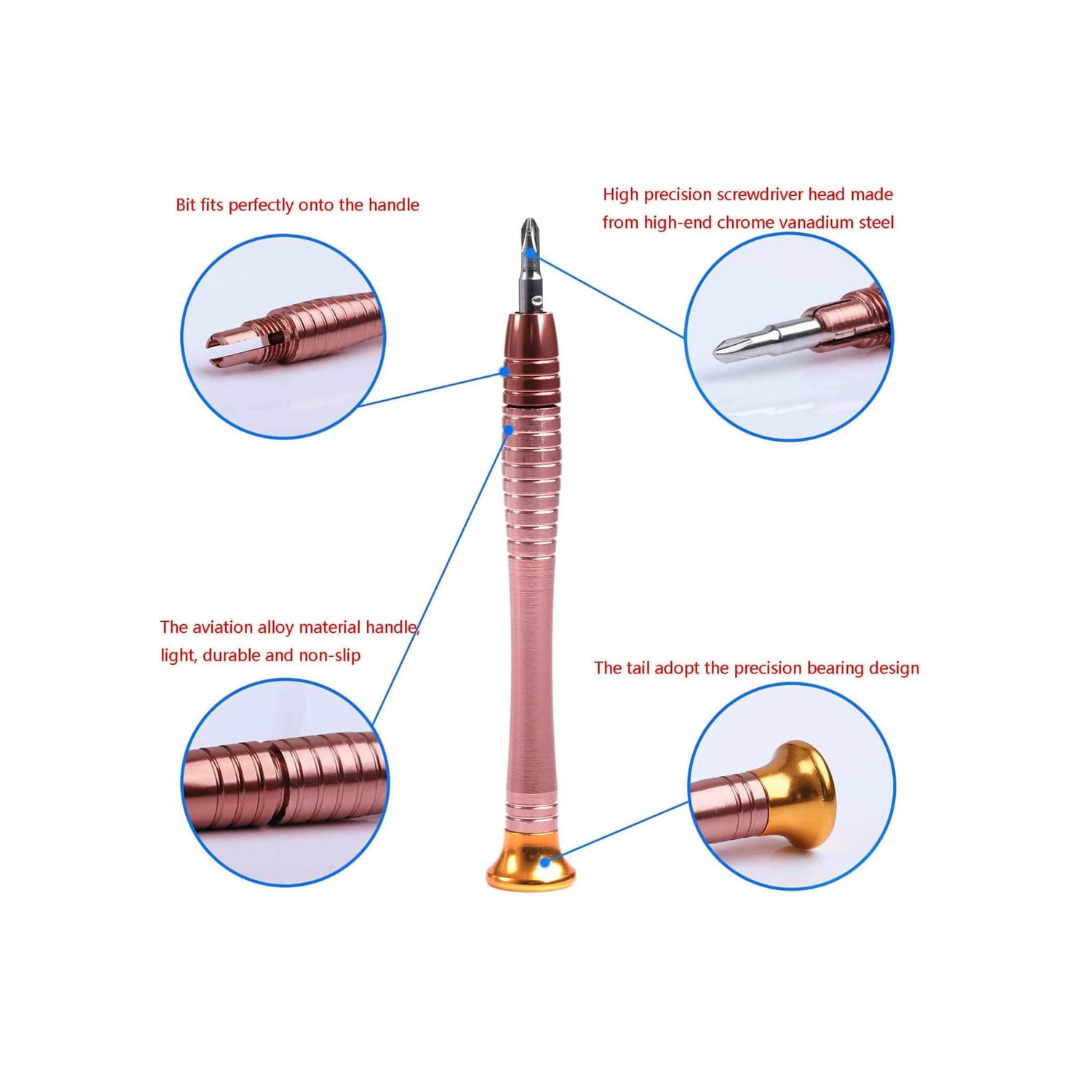 Bit fits perfectly onto the handle

High precision screwdriver head made from high-end chrome vanadium steel

The aviation alloy material handle, light, durable and non-slip

The tail adopt the precision bearing design