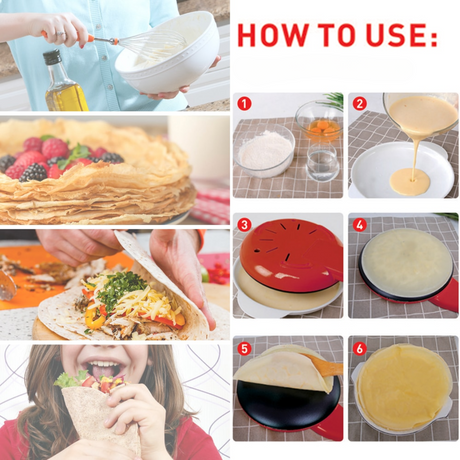 HOW TO USE:

1

2

3

4

5

6