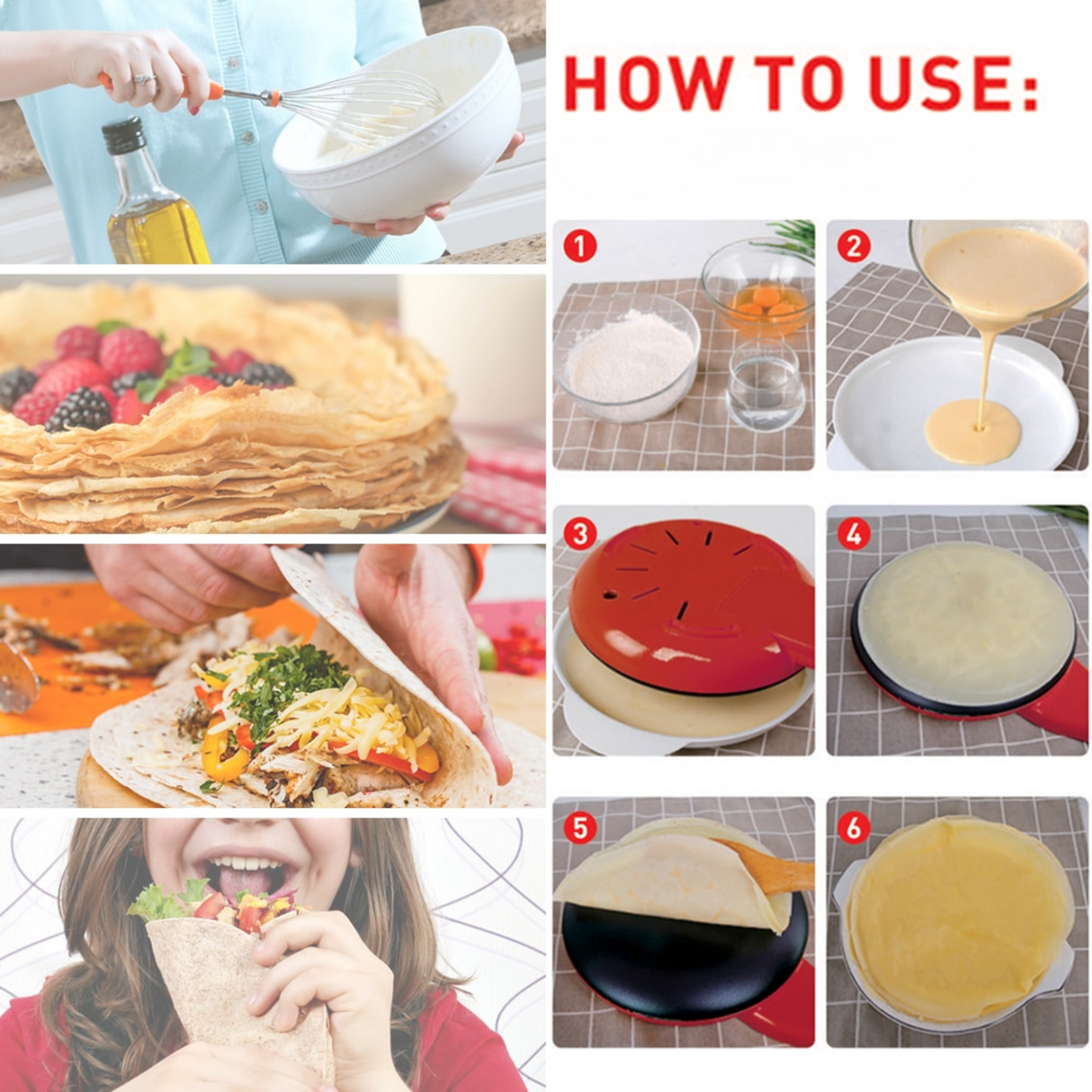 HOW TO USE:

1

2

3

4

5

6